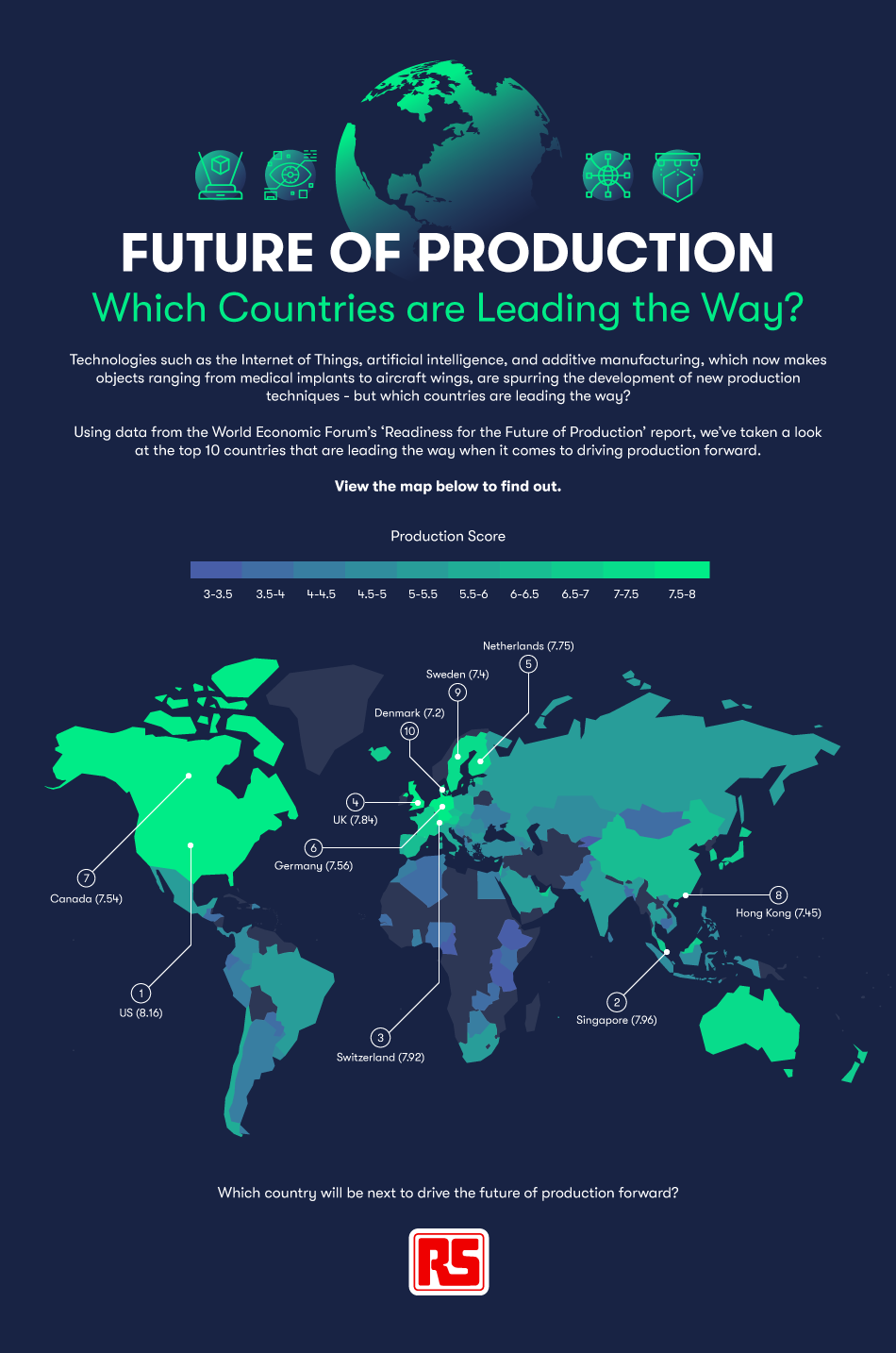 FUTURE OF PRODUCTION

Which Countries are Leading the Way?

Technologies such as the Internet of Things, artificial intelligence, and additive manufacturing, which now makes objects ranging from medical implants to aircraft wings, are spurring the development of new production techniques - but which countries are leading the way?

Using data from the World Economic Forum's 'Readiness for the Future of Production' report, we've taken a look at the top 10 countries that are leading the way when it comes to driving production forward.

View the map below to find out.

Production Score

3-3.5 3.5-4 4-4.5 4.5-5 5-5.5 5.5-6 6-6.5 6.5-7 7-7.5 7.5-8

Netherlands (7.75) 5

Sweden (7.4) 9

Denmark (7.2) 10

4 UK (7.84)

6 Germany (7.56)

7 Canada (7.54)

8 Hong Kong (7.45)

1 US (8.16)

2 Singapore (7.96)

3 Switzerland (7.92)

Which country will be next to drive the future of production forward?

RS