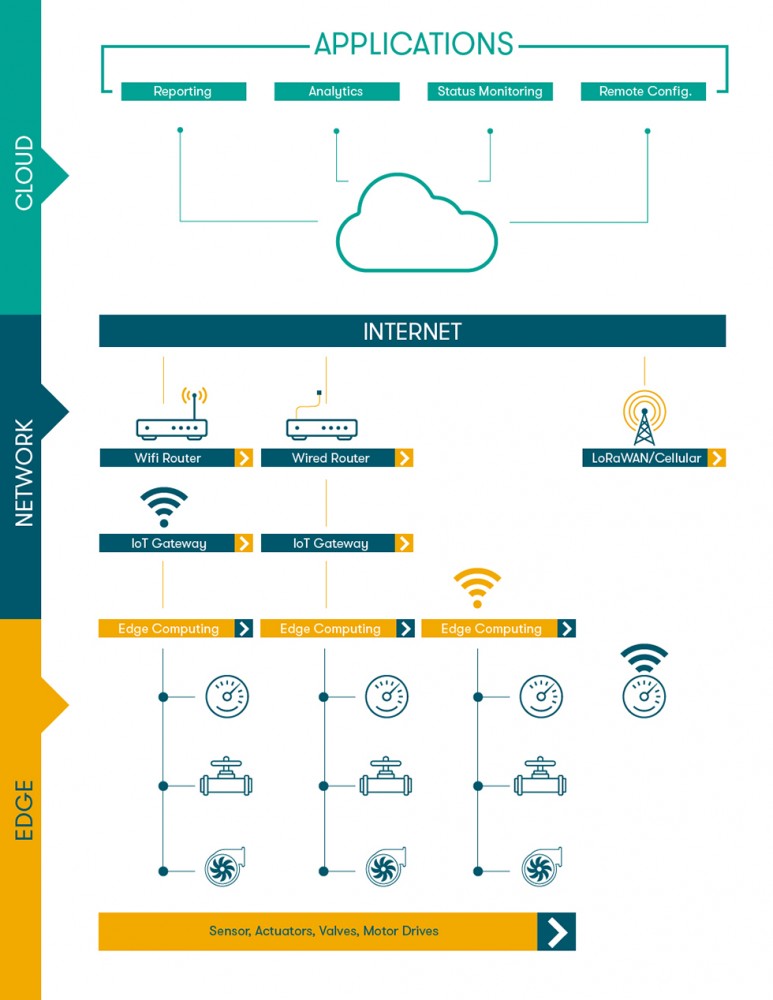 CLOUD

APPLICATIONS

Reporting

Analytics

Status Monitoring

Remote Config.

NETWORK

INTERNET

Wifi Router

Wired Router

LoRaWAN/Cellular

IoT Gateway

IoT Gateway

EDGE

Edge Computing

Edge Computing

Edge Computing

Sensor, Actuators, Valves, Motor Drives